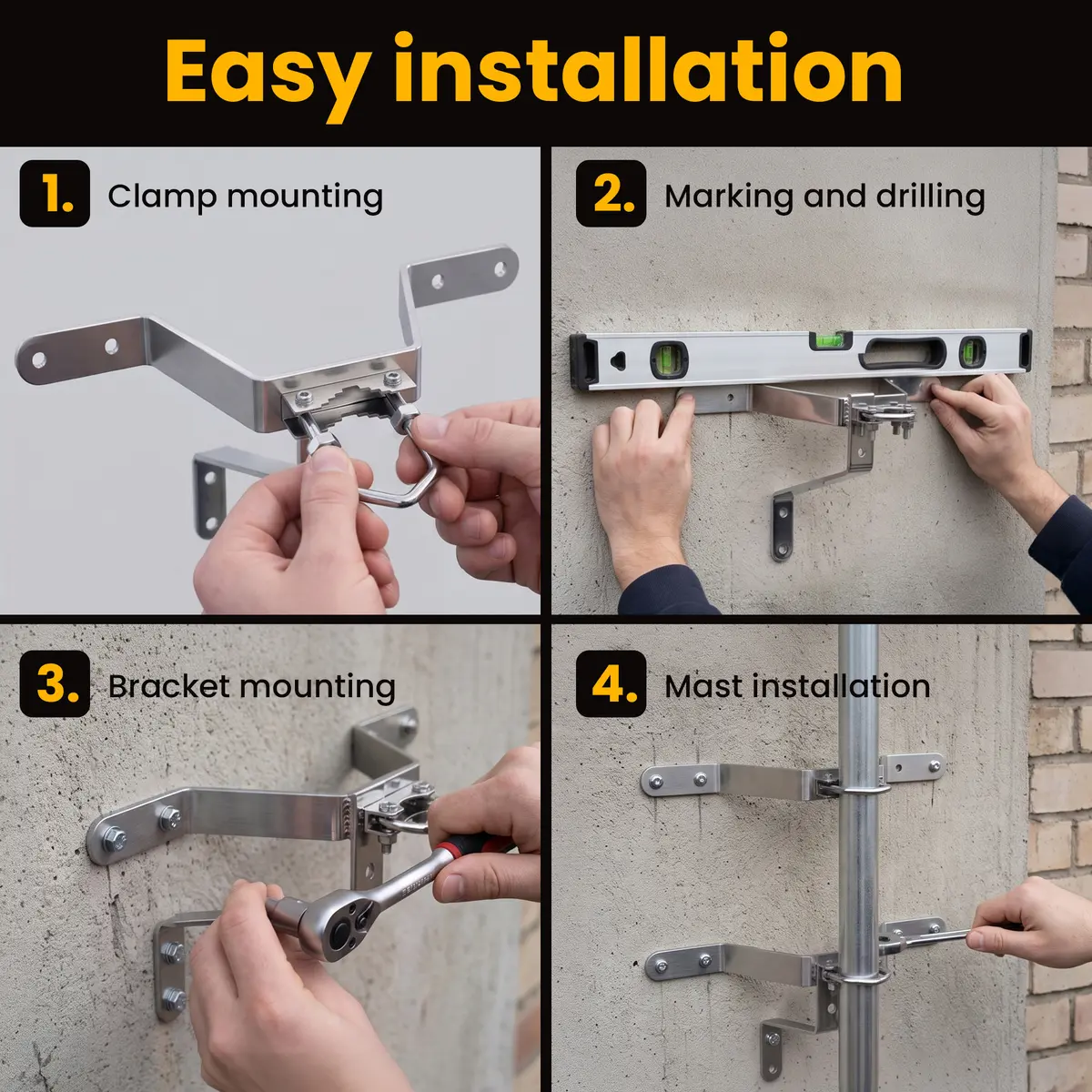 Easy installation

1. Clamp mounting

2. Marking and drilling

3. Bracket mounting

4. Mast installation