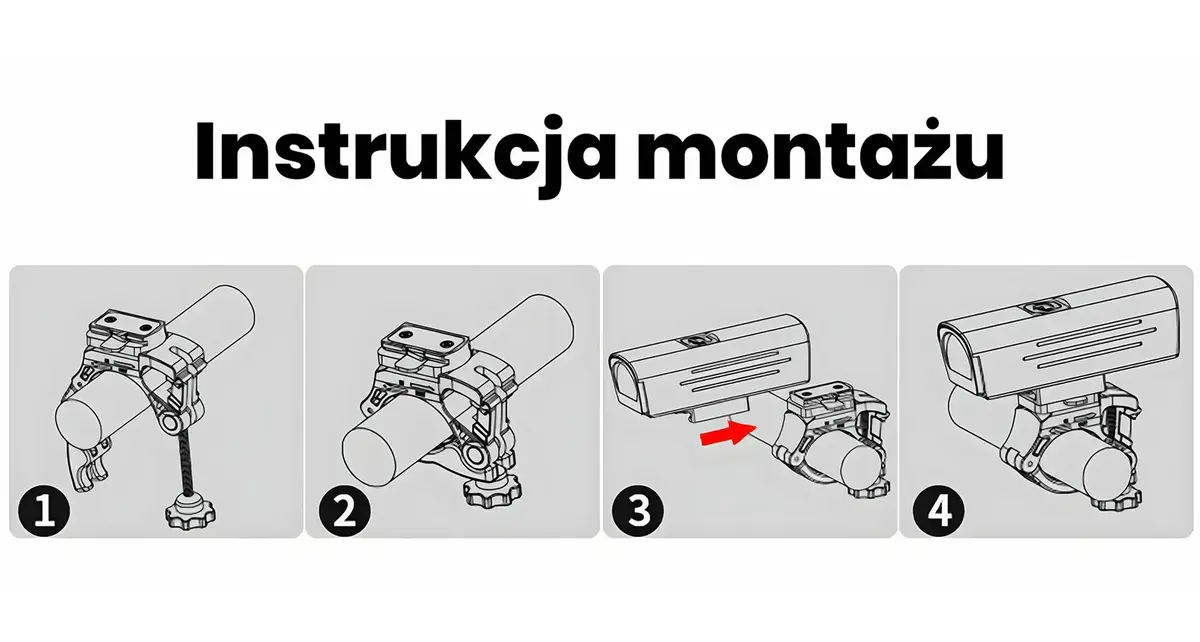 Instrukcja montażu

1

2

3

4