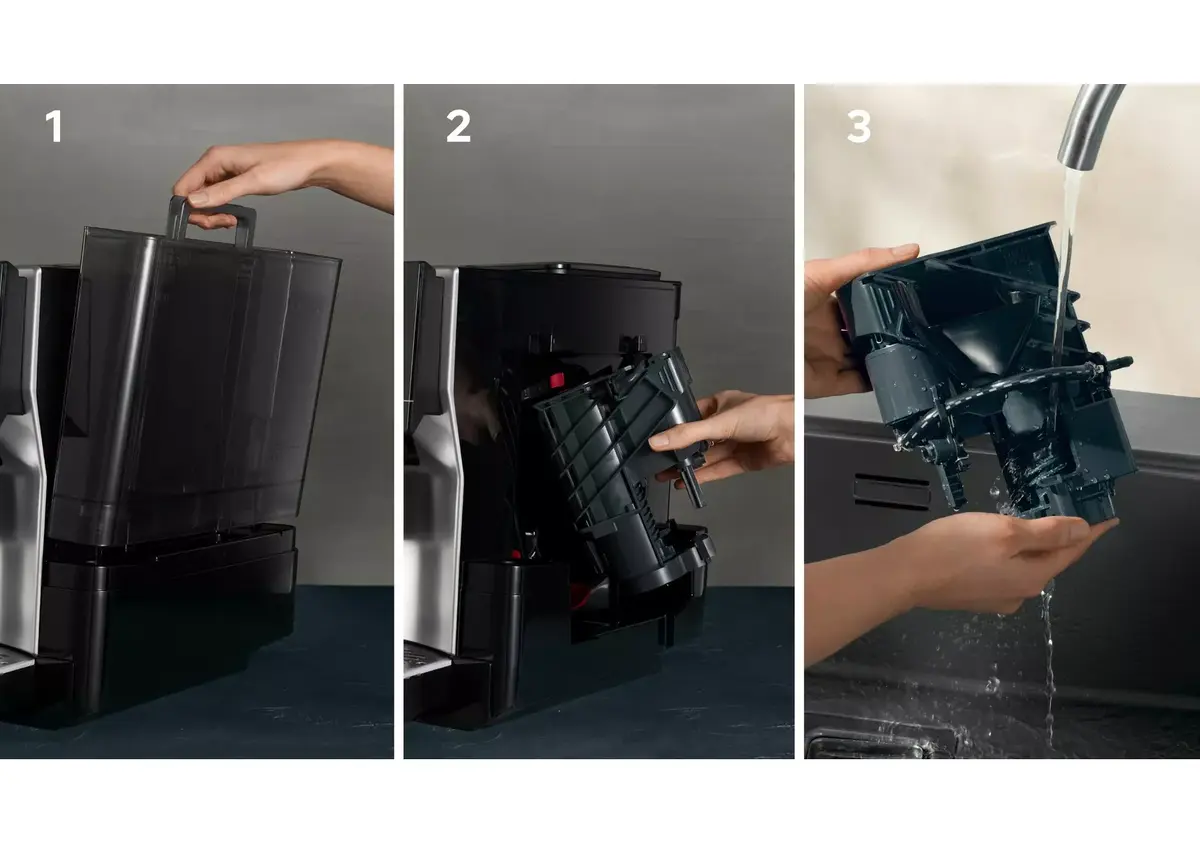 1

2

3