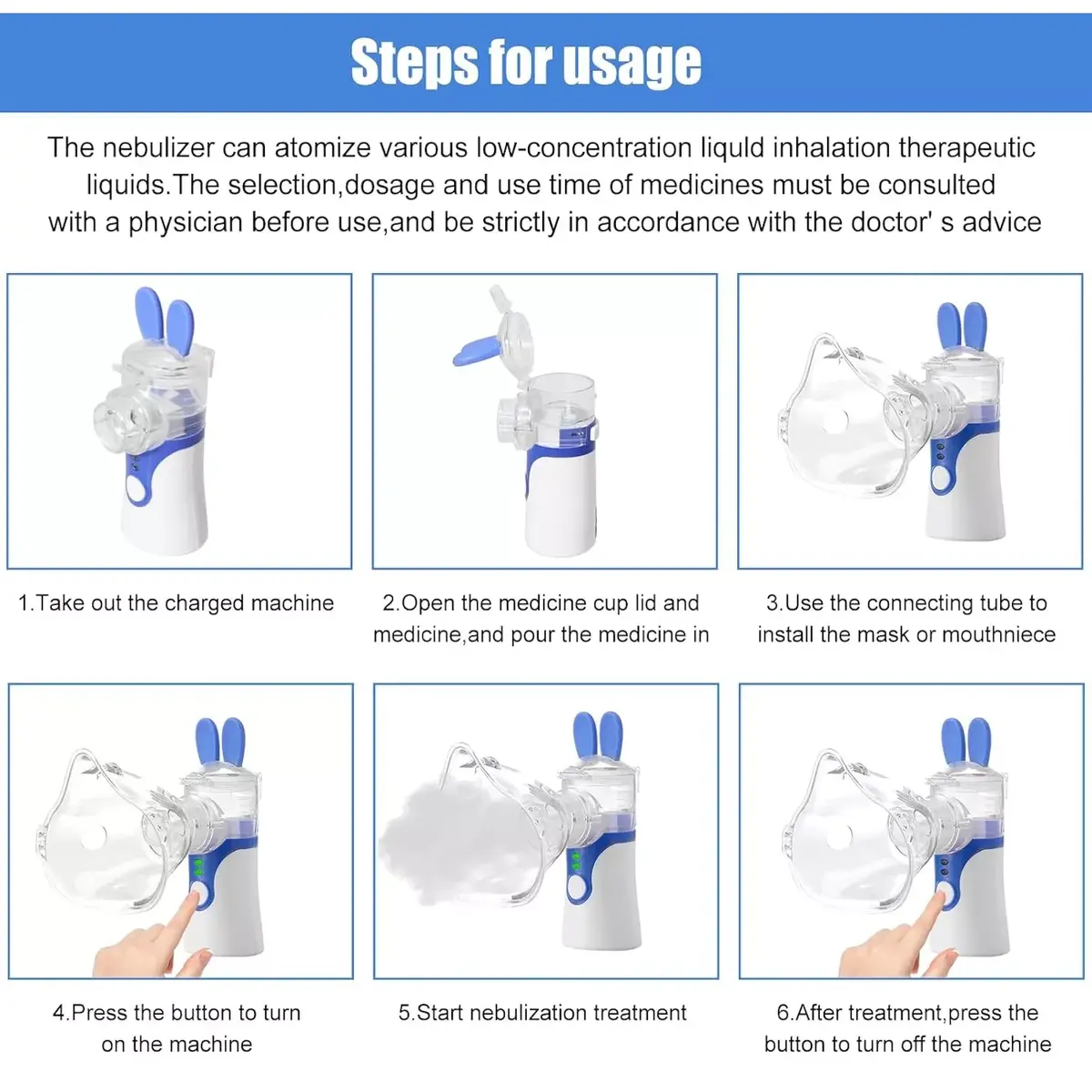 Steps for usage

The nebulizer can atomize various low-concentration liquld inhalation therapeutic liquids.The selection,dosage and use time of medicines must be consulted with a physician before use,and be strictly in accordance with the doctor' s advice

1.Take out the charged machine

2.Open the medicine cup lid and medicine,and pour the medicine in

3.Use the connecting tube to install the mask or mouthniece

4.Press the button to turn on the machine

5.Start nebulization treatment

6.After treatment,press the button to turn off the machine