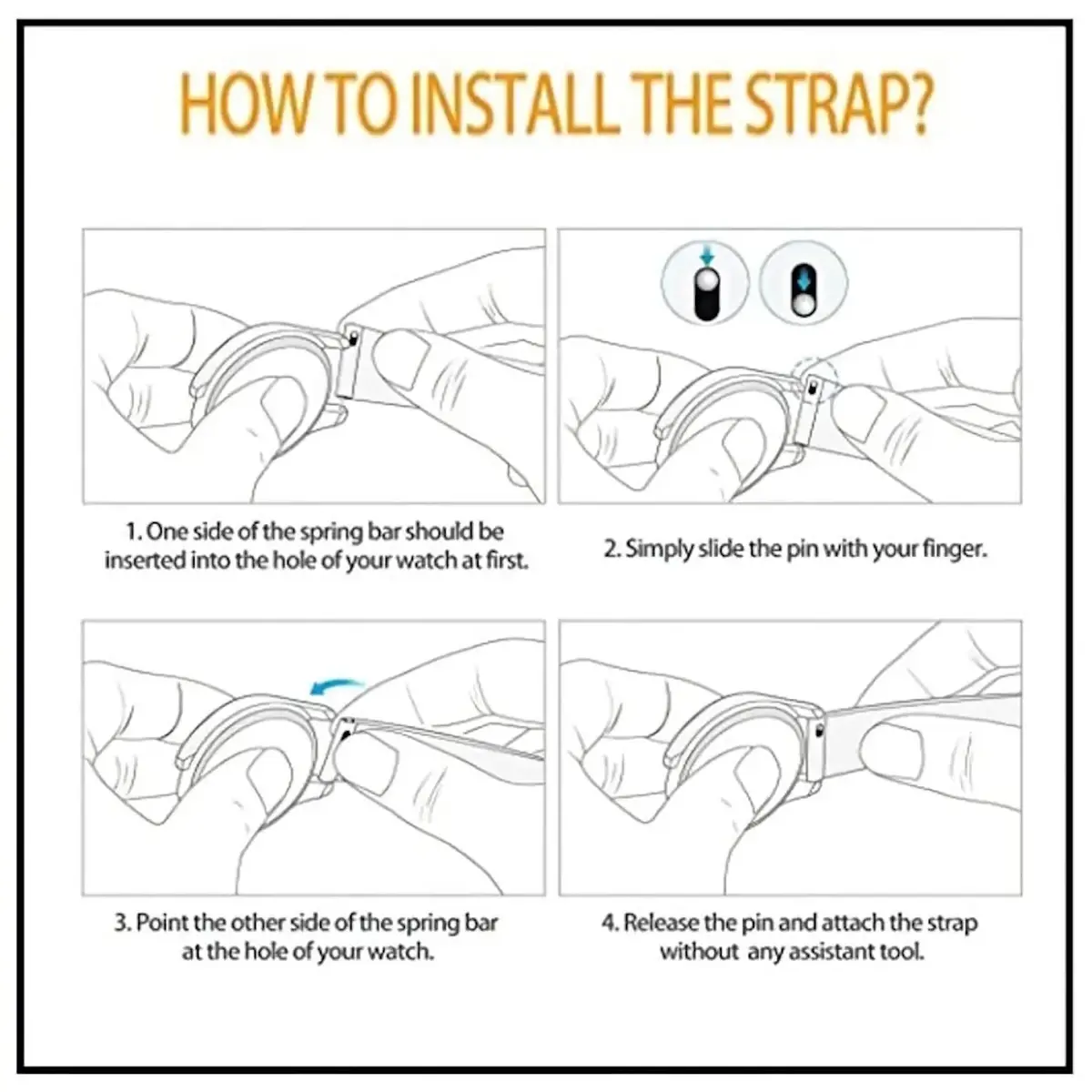 HOW TO INSTALL THE STRAP?

1. One side of the spring bar should be inserted into the hole of your watch at first.

2. Simply slide the pin with your finger.

3. Point the other side of the spring bar at the hole of your watch.

4. Release the pin and attach the strap without any assistant tool.