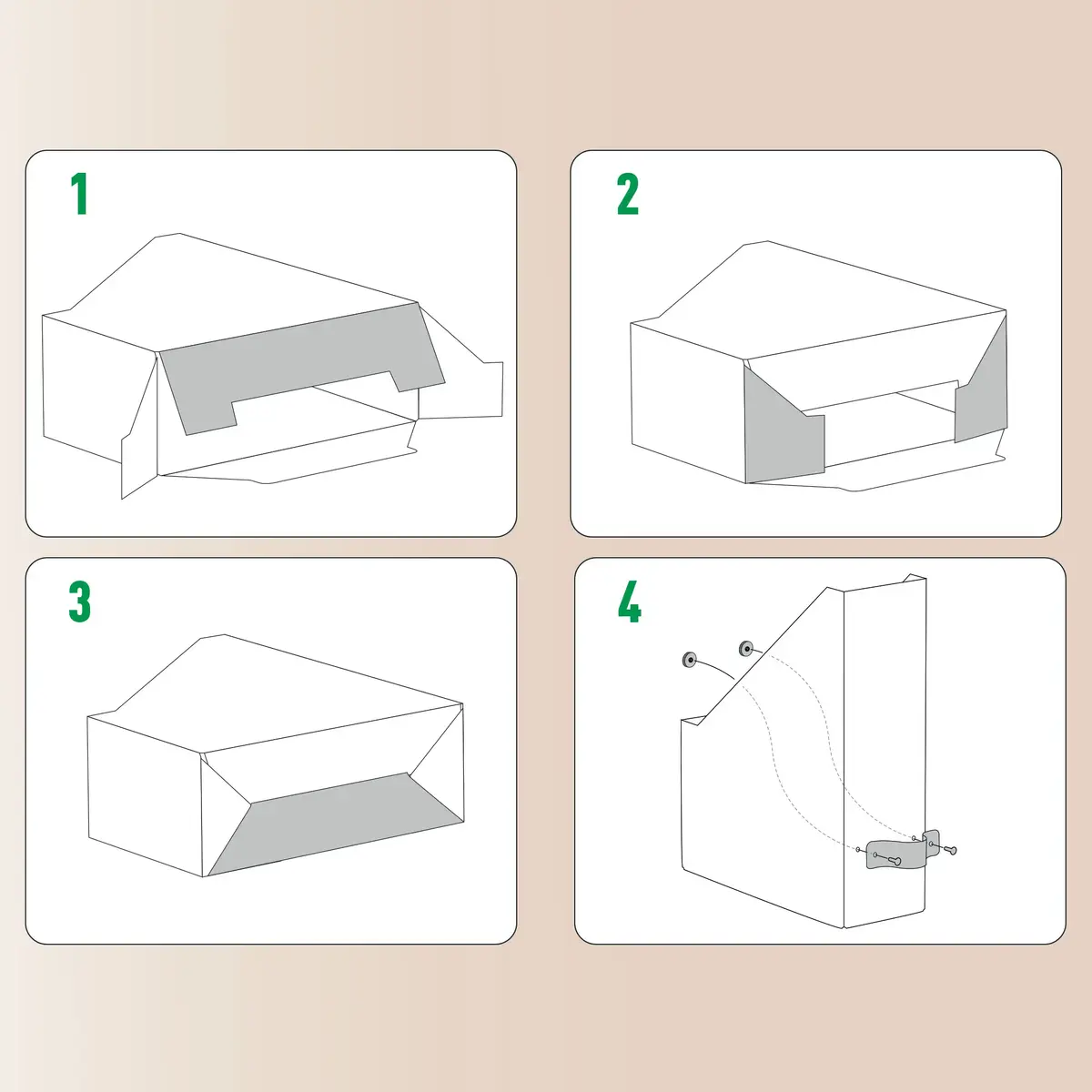 1

2

3

4