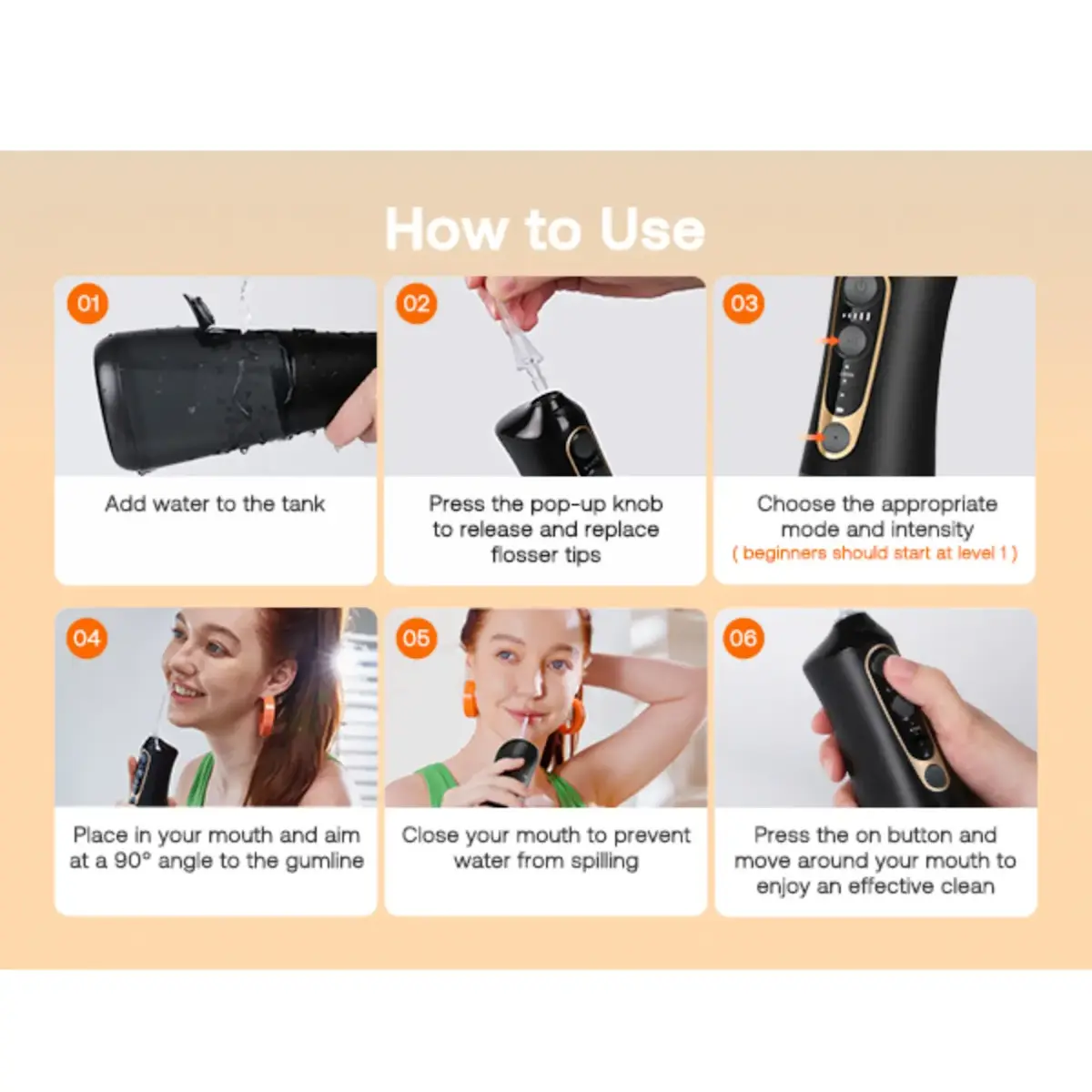 How to Use

01

Add water to the tank

02

Press the pop-up knob to release and replace flosser tips

03

Choose the appropriate mode and intensity
( beginners should start at level 1 )

04

Place in your mouth and aim at a 90° angle to the gumline

05

Close your mouth to prevent water from spilling

06

Press the on button and move around your mouth to enjoy an effective clean