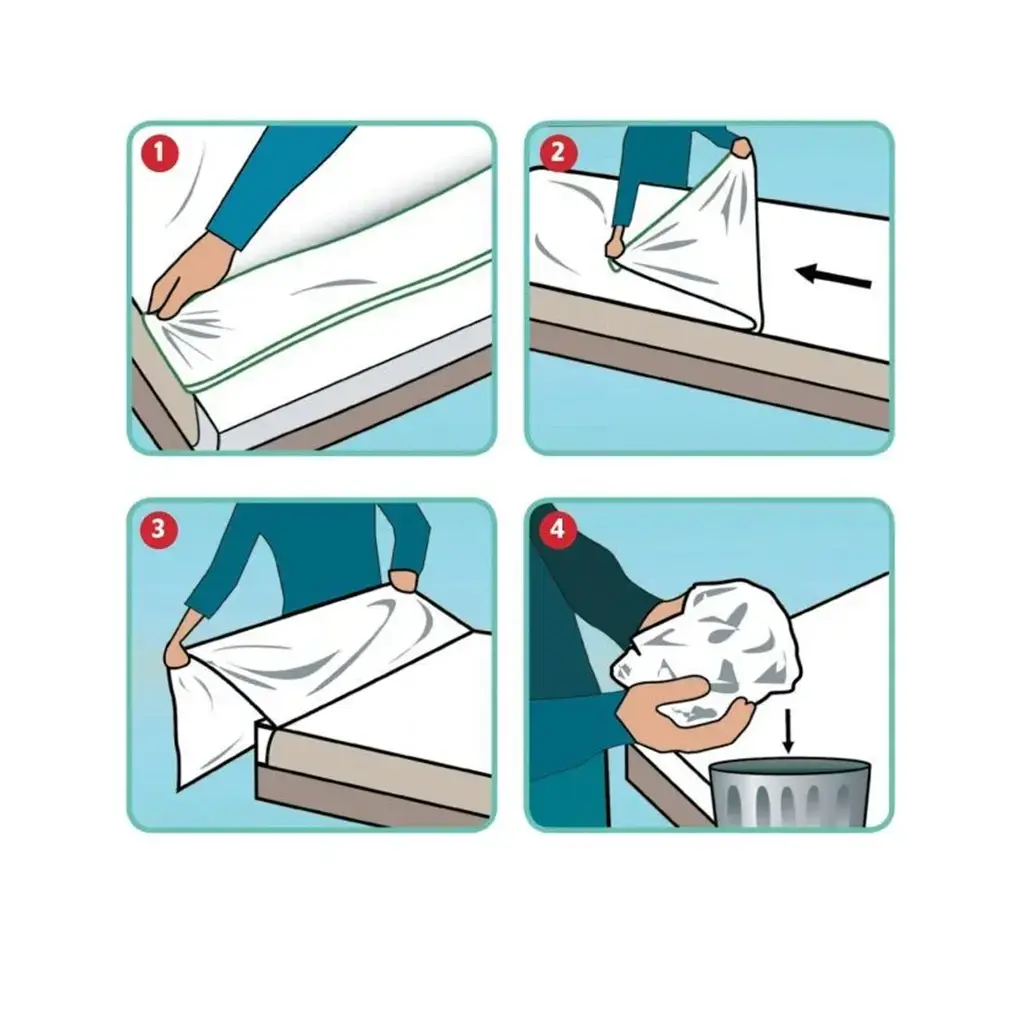 1

2

3

4