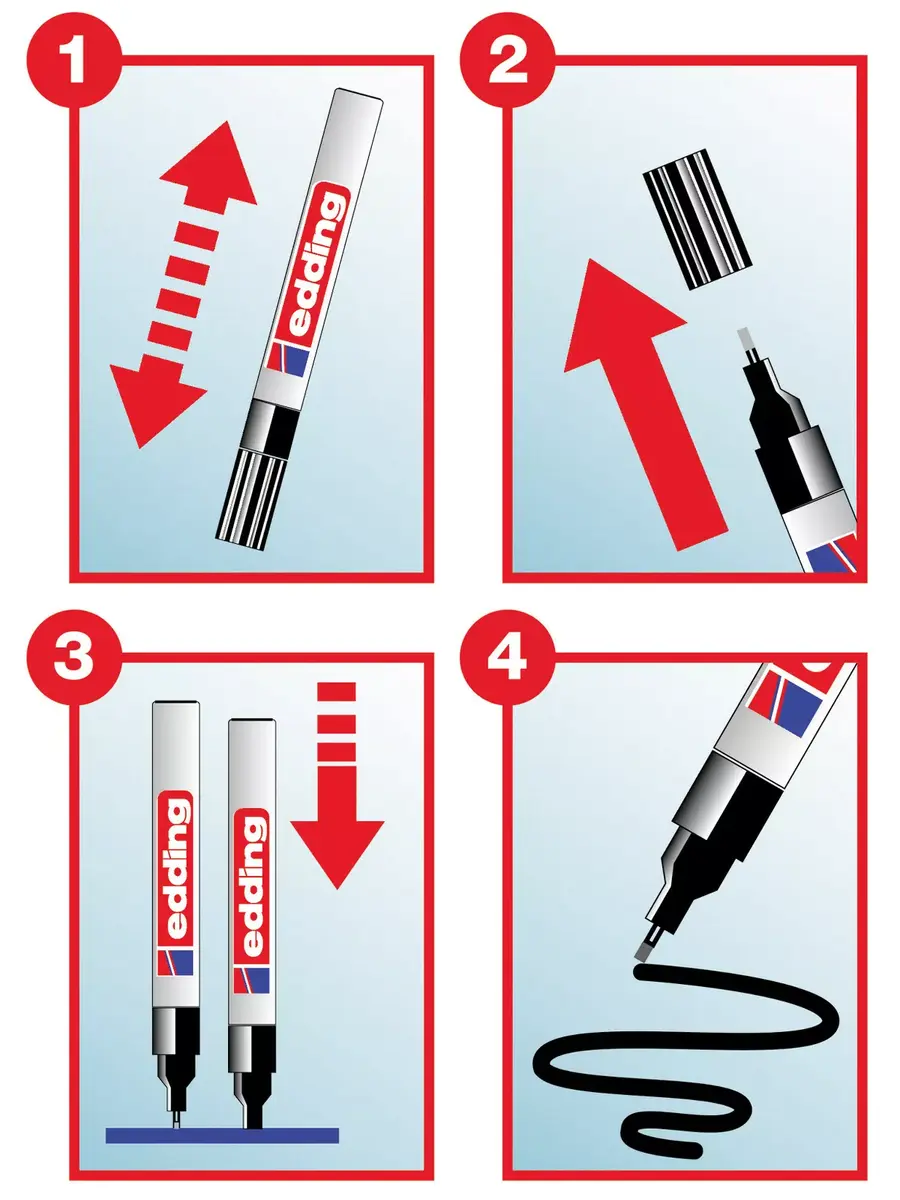 1

edding

2

3

edding

edding

4