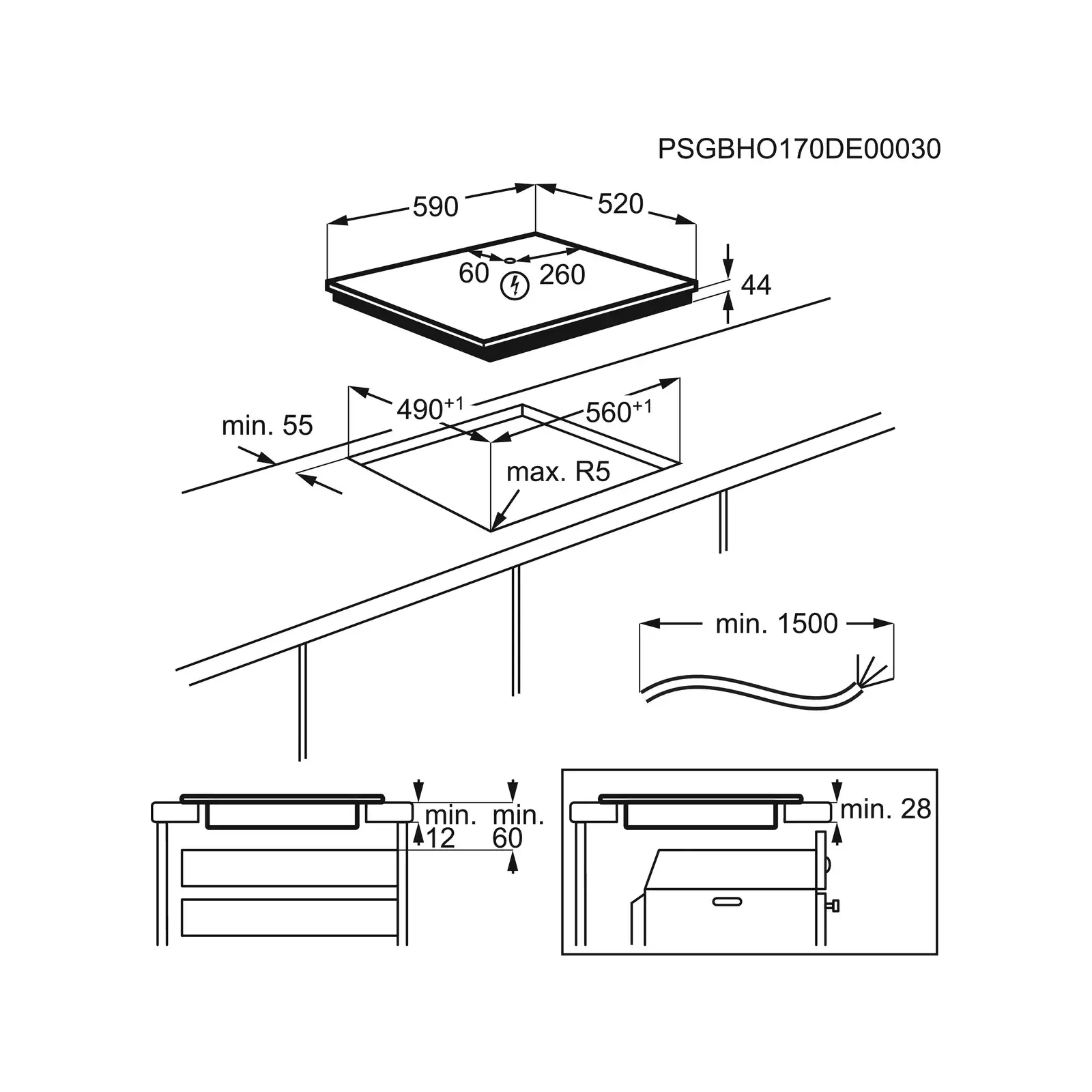 PSGBHO170DE00030

590

520

60

260

44

$490^{+1}$

$560^{+1}$

min. 55

max. R5

min. 1500

min.
12

min.
60

min. 28