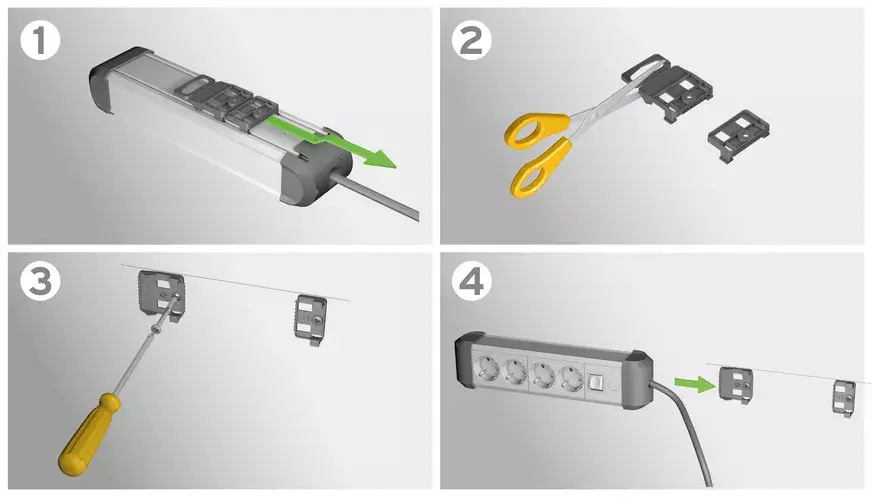 1

2

3

4