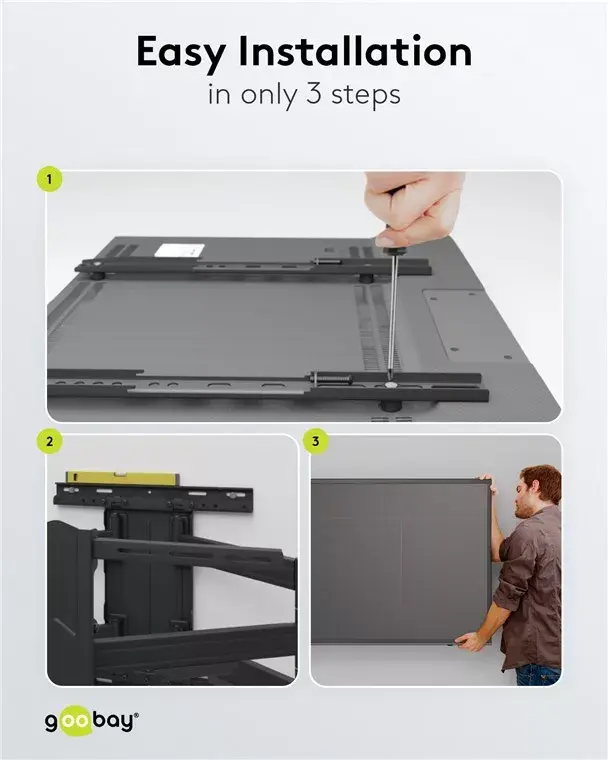 Easy Installation
in only 3 steps

1

2

3

goobay®