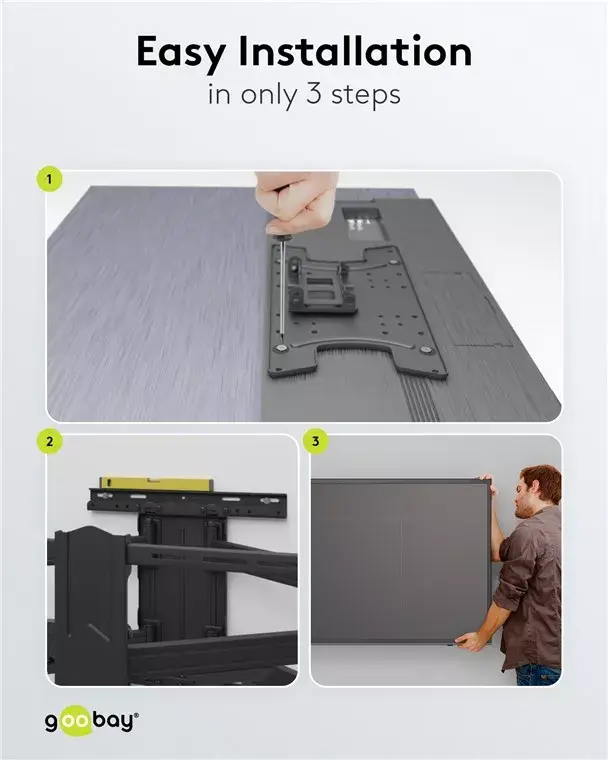 Easy Installation
in only 3 steps

1

2

3

goobay®